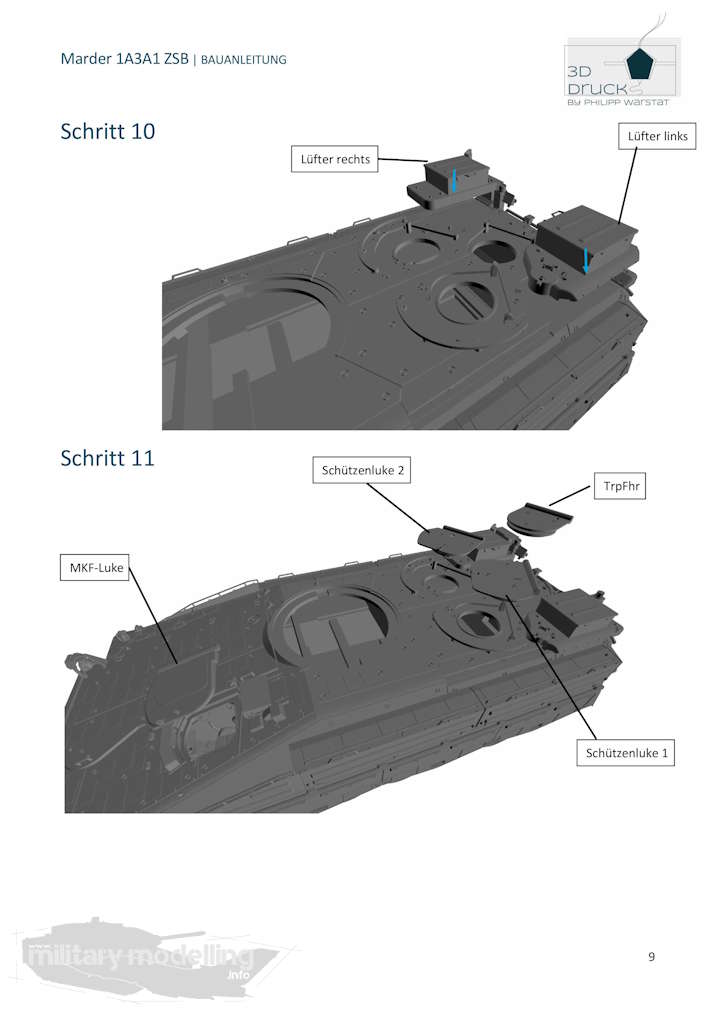 Marder 1A3A1 ZSB | BAUANLEITUNG

3D druck BY PHILIPP WARSTAT

Schritt 10

Lüfter rechts

Lüfter links

Schritt 11

Schützenluke 2

TrpFhr

MKF-Luke

Schützenluke 1

military modelling .info

9