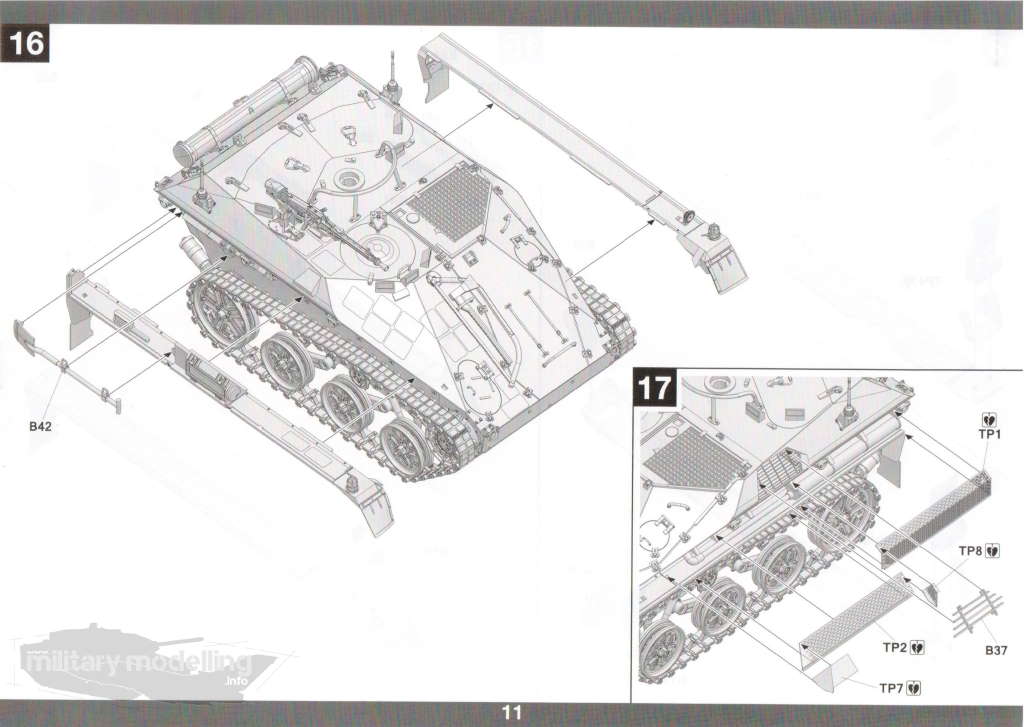 16

B42

17

TP1

TP8

TP2

B37

TP7

military modelling .info

11