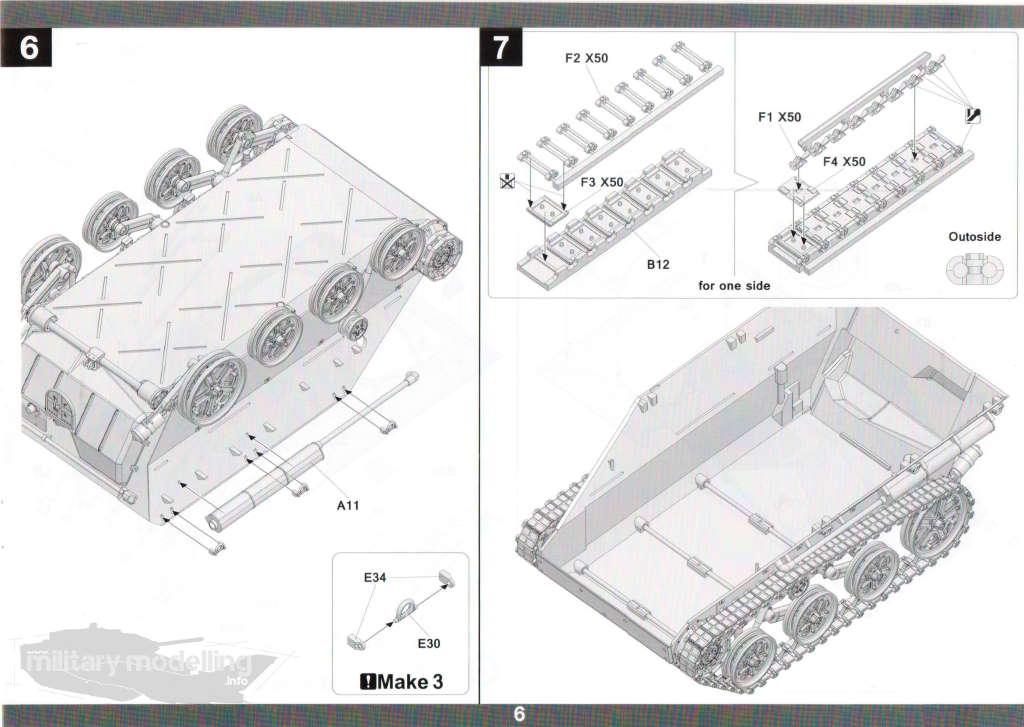 6

A11

E34

E30

Make 3

military modelling .info

7

F2 X50

F3 X50

B12

F1 X50

F4 X50

Outoside

for one side

6