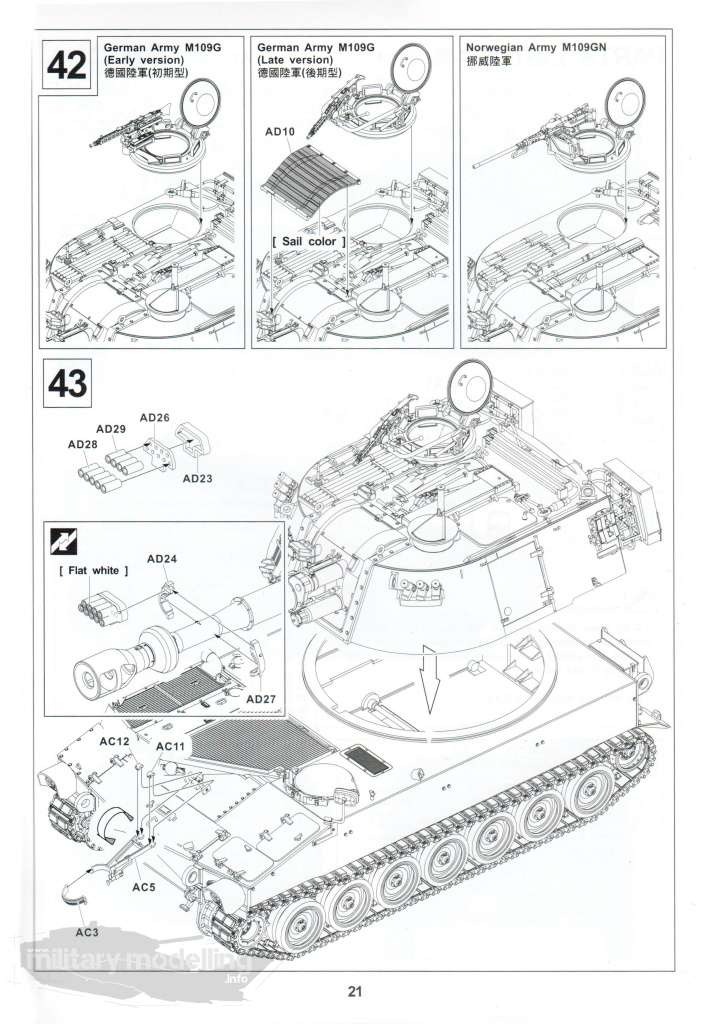 42

German Army M109G
(Early version)
德國陸軍(初期型)

German Army M109G
(Late version)
德國陸軍(後期型)

AD10

[ Sail color ]

Norwegian Army M109GN
挪威陸軍

43

AD26
AD29
AD28
AD23

[ Flat white ]
AD24
AD27

AC12
AC11
AC5
AC3

military modelling .info

21