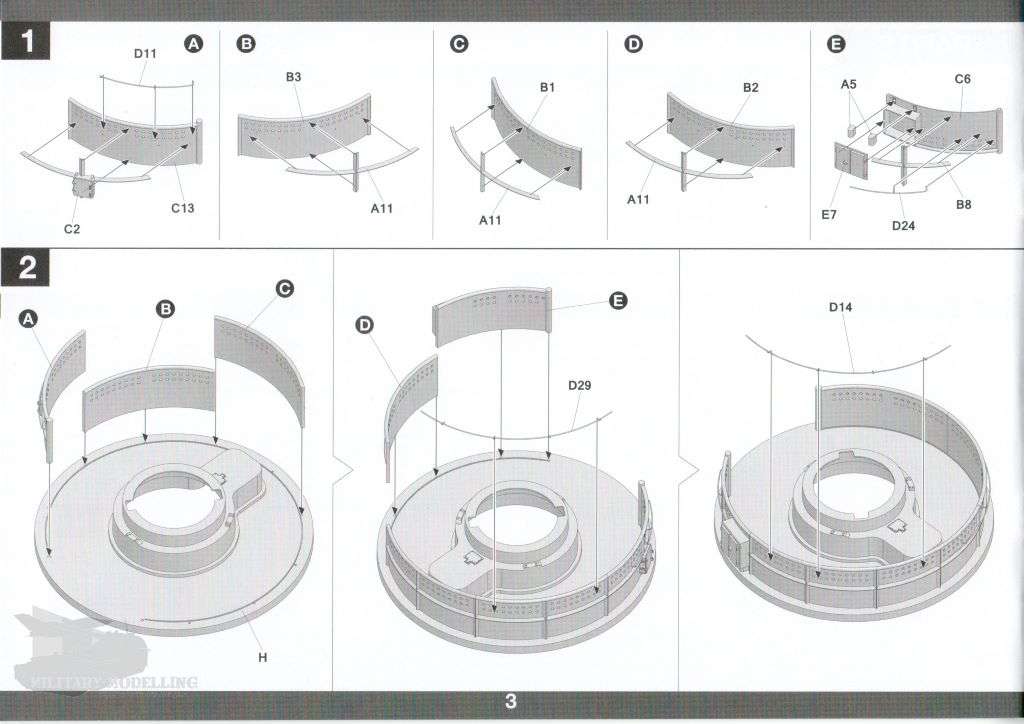 1

A
D11
C2
C13

B
B3
A11

C
B1
A11

D
B2
A11

E
A5
C6
E7
D24
B8

2

A
B
C
H

D
E
D29

D14

MILITARY MODELLING

3