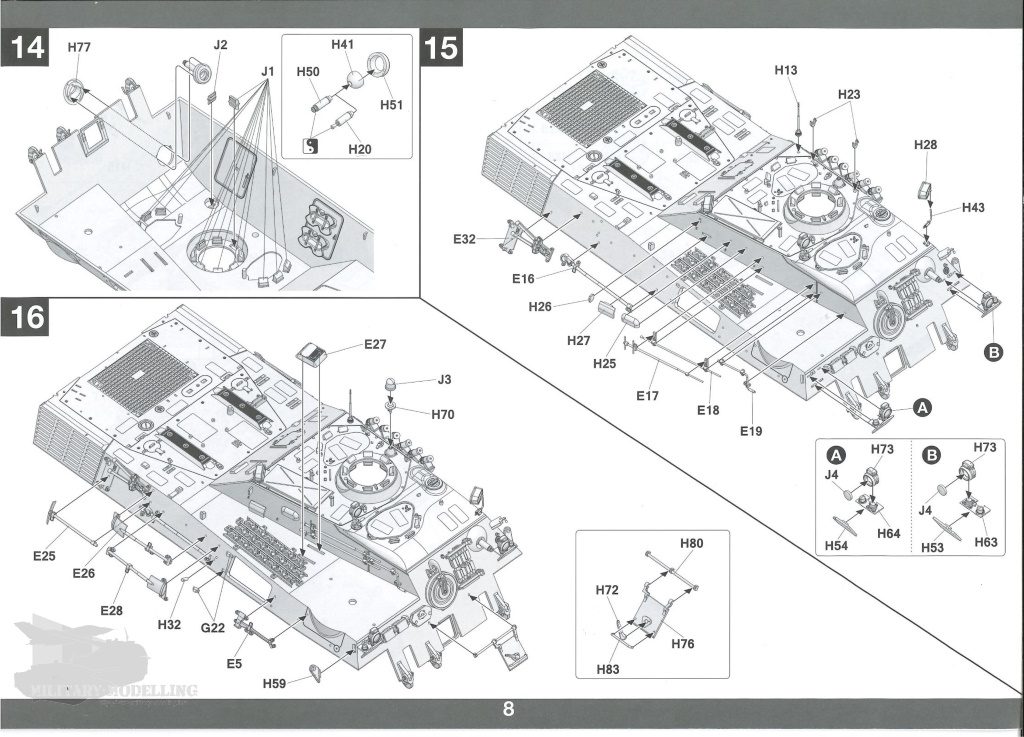 14

H77 J2 J1

H41
H50
H51
H20

15

H13
H23
H28
H43
E32
E16
H26
H27
H25
E17
E18
E19
B
A

A
H73
J4
H64
H54

B
H73
J4
H63
H53

16

E27
J3
H70
E25
E26
E28
H32
G22
E5
H59

H80
H72
H76
H83

MILITARY MODELLING

8