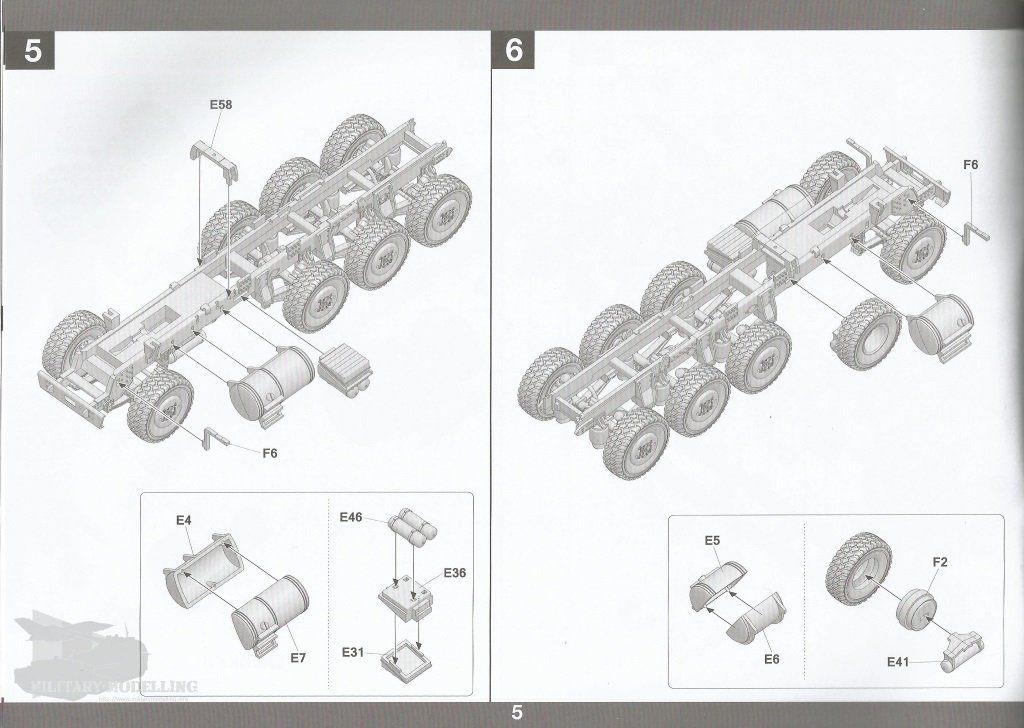 5

E58

F6

E4

E7

E46

E36

E31

6

F6

E5

E6

F2

E41

MILITARY MODELLING

5