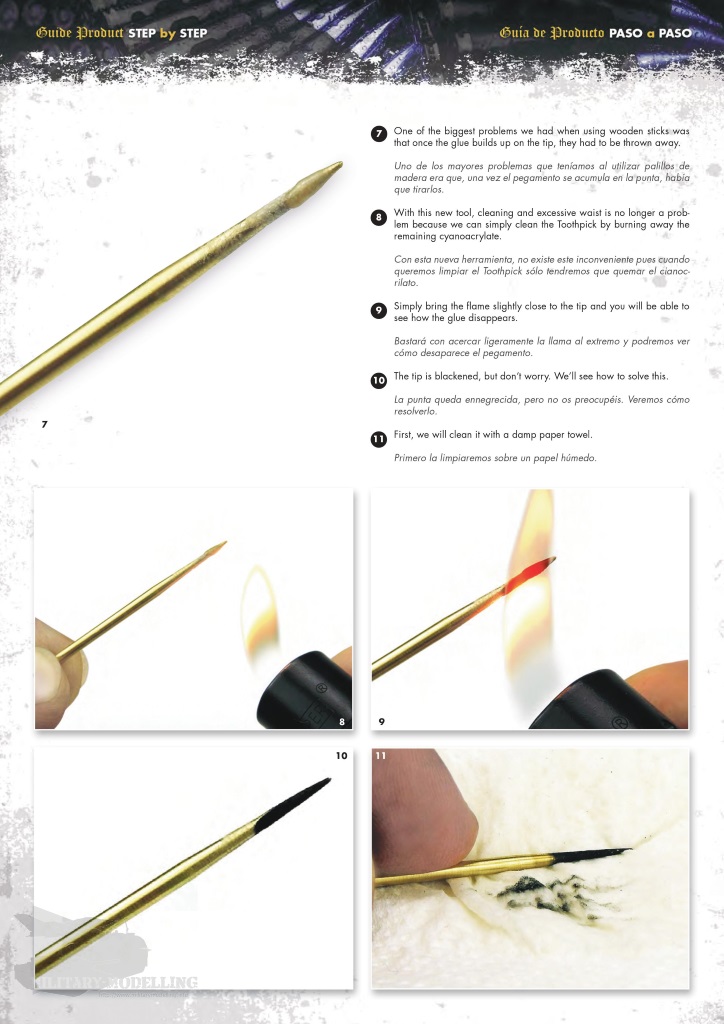 Guide Product STEP by STEP

Guía de Producto PASO a PASO

7 One of the biggest problems we had when using wooden sticks was that once the glue builds up on the tip, they had to be thrown away.

Uno de los mayores problemas que teníamos al utilizar palillos de madera era que, una vez el pegamento se acumula en la punta, había que tirarlos.

8 With this new tool, cleaning and excessive waist is no longer a problem because we can simply clean the Toothpick by burning away the remaining cyanoacrylate.

Con esta nueva herramienta, no existe este inconveniente pues cuando queremos limpiar el Toothpick sólo tendremos que quemar el cianocrilato.

9 Simply bring the flame slightly close to the tip and you will be able to see how the glue disappears.

Bastará con acercar ligeramente la llama al extremo y podremos ver cómo desaparece el pegamento.

10 The tip is blackened, but don't worry. We'll see how to solve this.

La punta queda ennegrecida, pero no os preocupéis. Veremos cómo resolverlo.

11 First, we will clean it with a damp paper towel.

Primero la limpiaremos sobre un papel húmedo.

7

8

9

10

11

MILITARY MODELLING